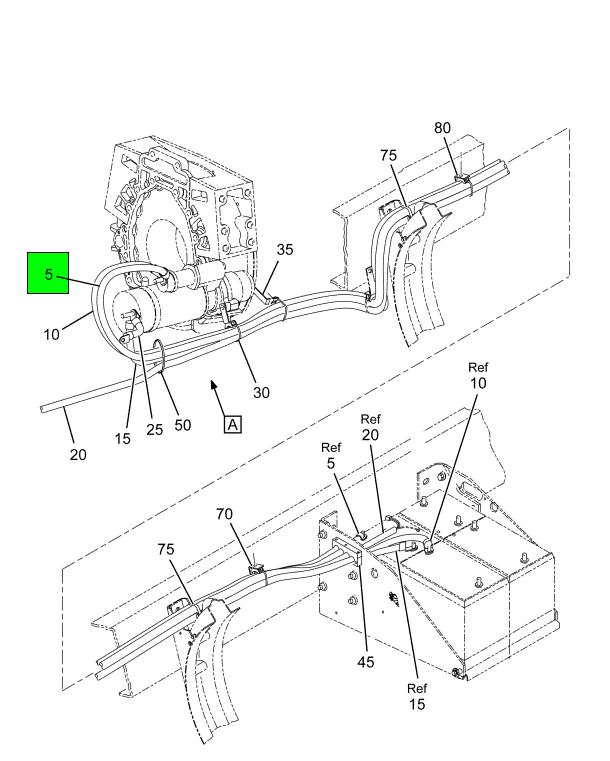 80
75
35
5
10
30
15
25
50
A
20
Ref
10
Ref
20
Ref
5
70
75
45
Ref
15