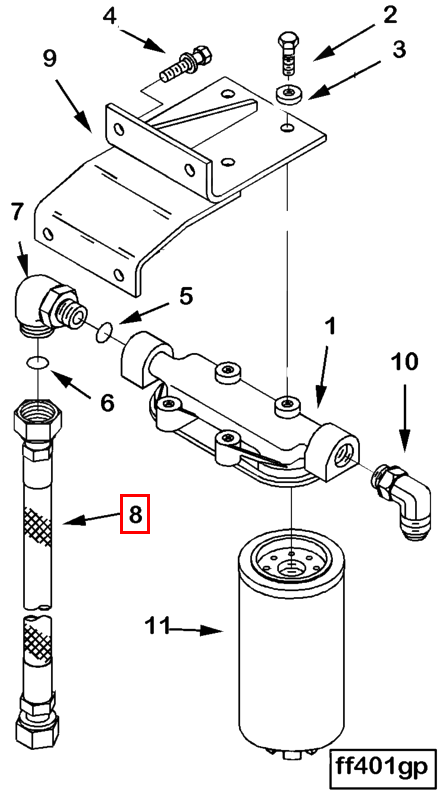 4
2
3
9
7
5
1
10
6
8
11
ff401gp