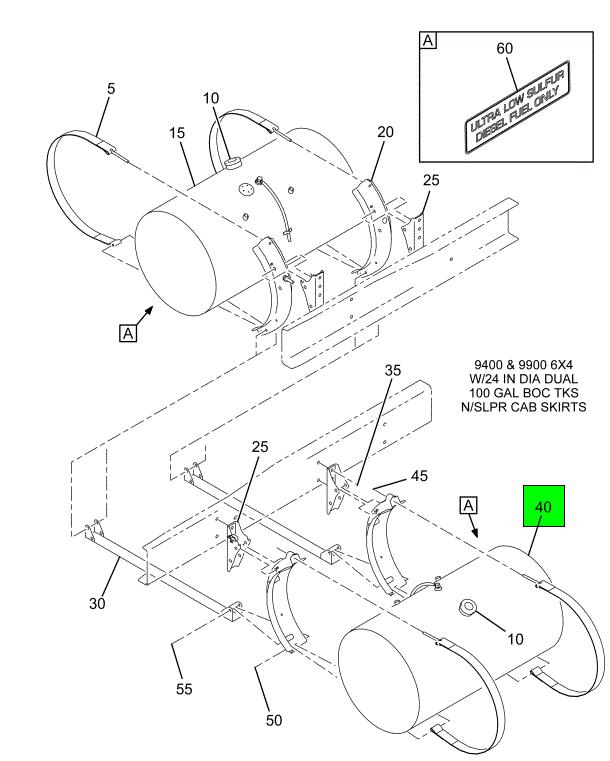 A
60
ULTRA LOW SULFUR DIESEL FUEL ONLY

5
10
15
20
25
A

9400 & 9900 6X4
W/24 IN DIA DUAL
100 GAL BOC TKS
N/SLPR CAB SKIRTS

35
25
45
A
40
30
10
55
50