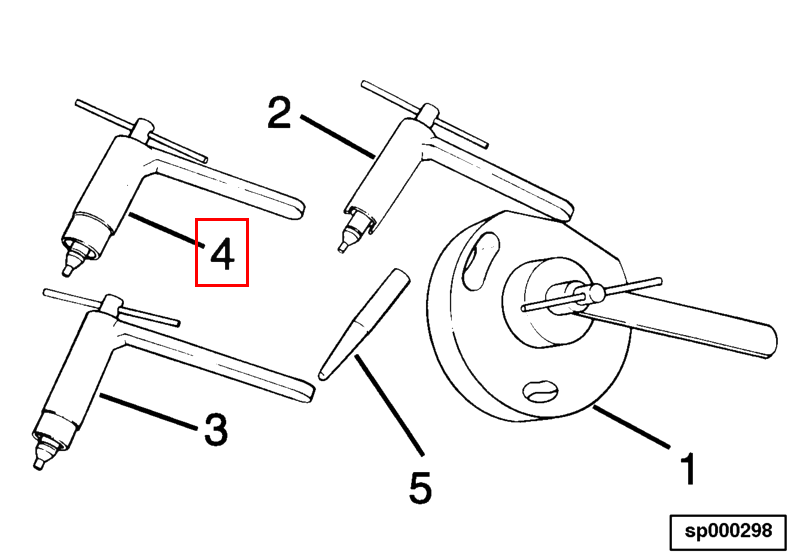 2
4
3
5
1
sp000298