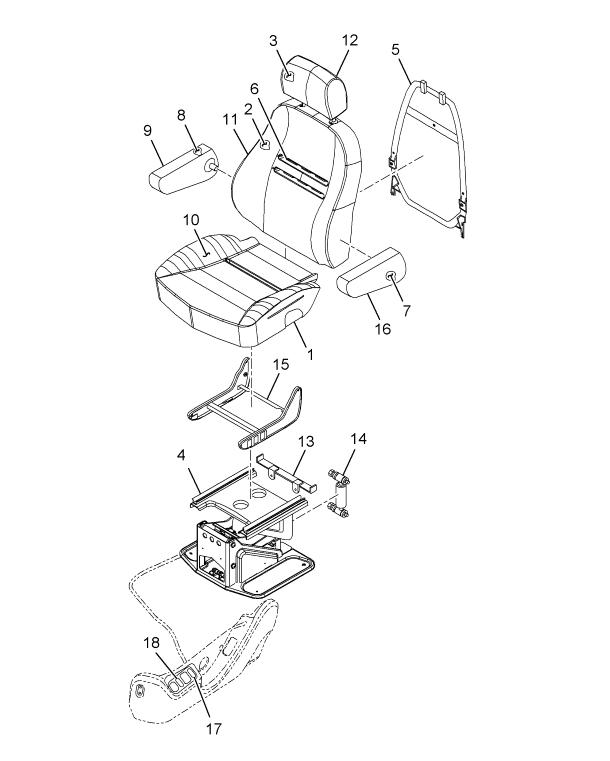 3
12
5
6
2
8
11
9
10
7
16
1
15
14
13
4
18
17