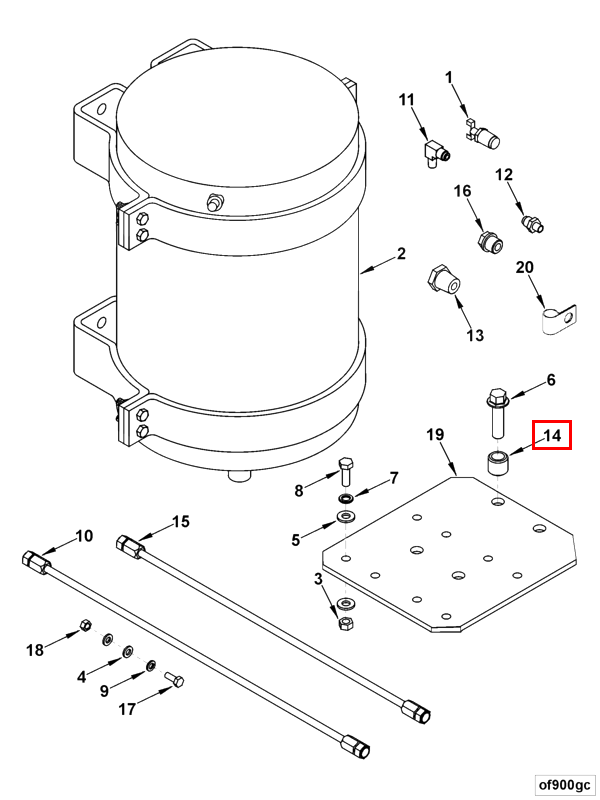 1
11
12
16
2
20
13
6
14
19
8
7
5
15
10
3
18
4
9
17
of900gc