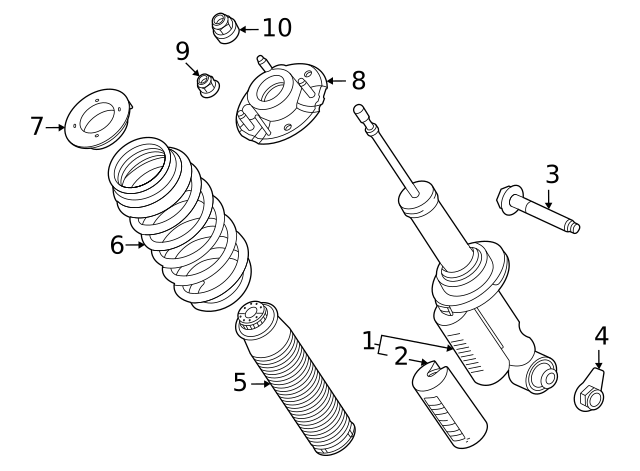 10
9
8
7
3
6
1
2
4
5