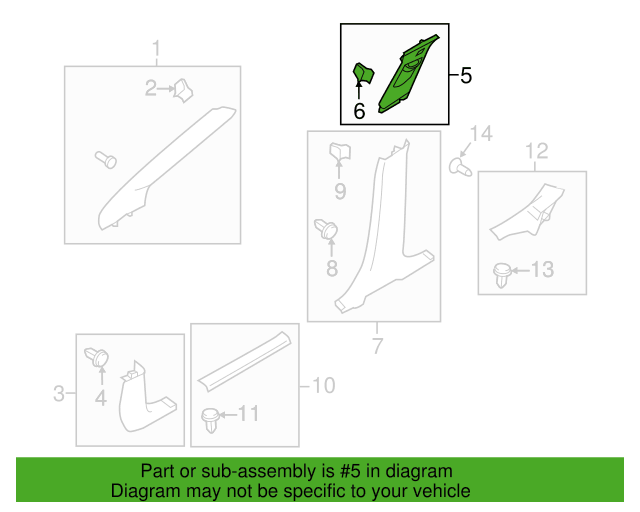 1
2
5
6
14
12
9
8
13
7
3
4
10
11

Part or sub-assembly is #5 in diagram
Diagram may not be specific to your vehicle