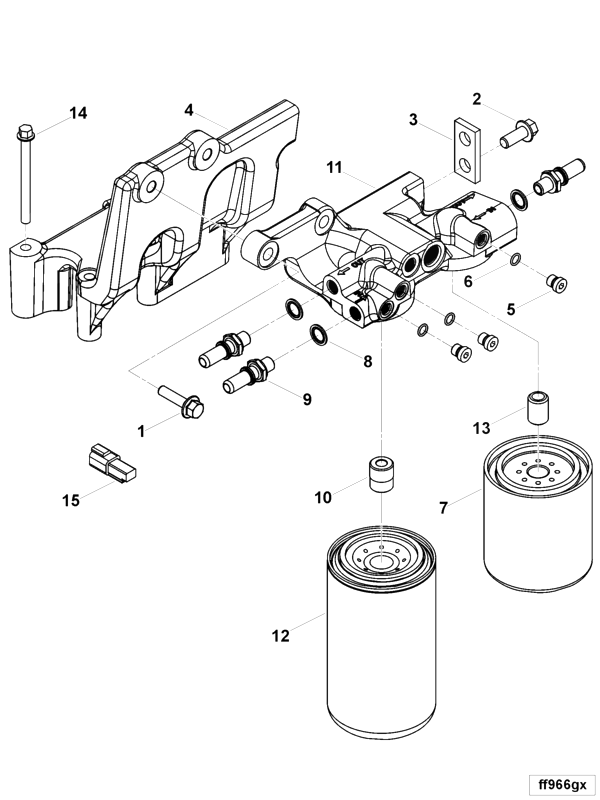 14
4
2
3
11
6
5
8
9
1
13
15
10
7
12
ff966gx