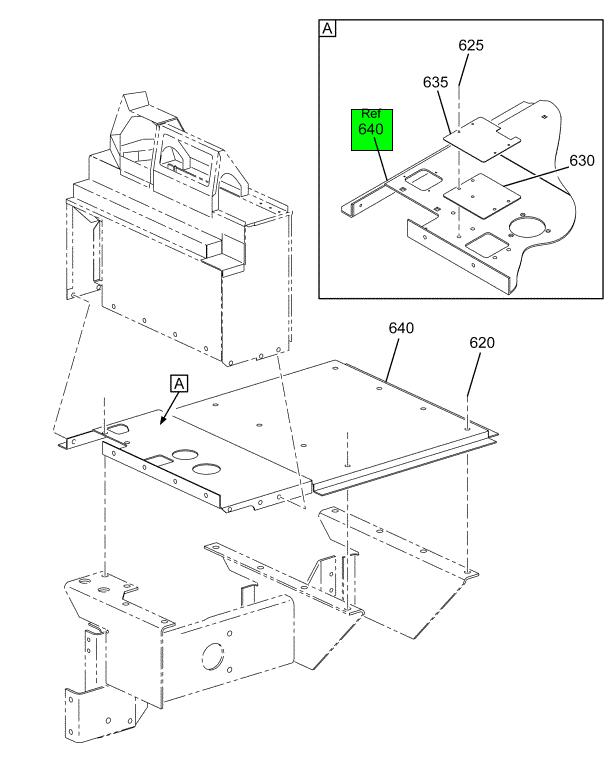 A

625

635

Ref
640

630

640

620

A