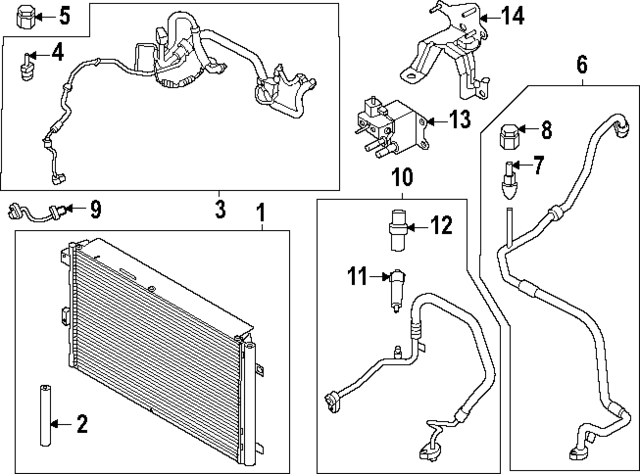 5
4
14
6
13
8
7
10
9
3
1
12
11
2