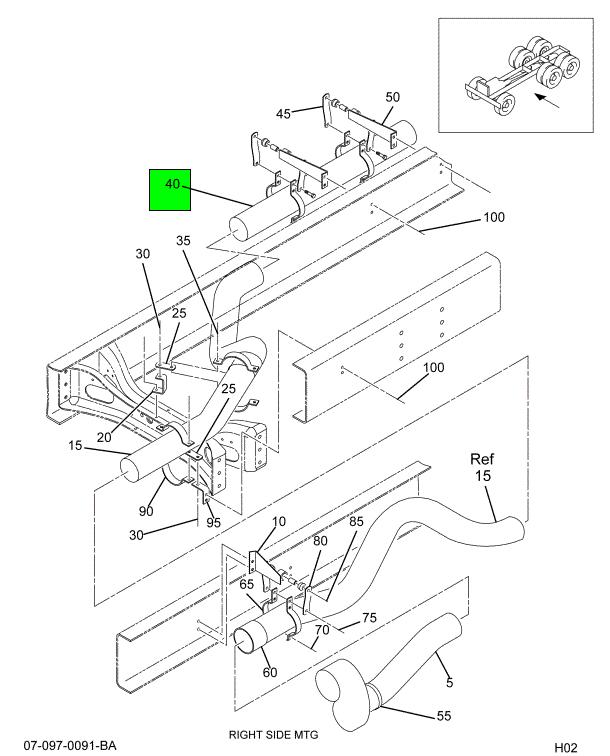 45
50
40
100
35
30
25
100
25
20
15
Ref
15
90
95
30
10
85
80
65
75
70
60
5
55
07-097-0091-BA
RIGHT SIDE MTG
H02