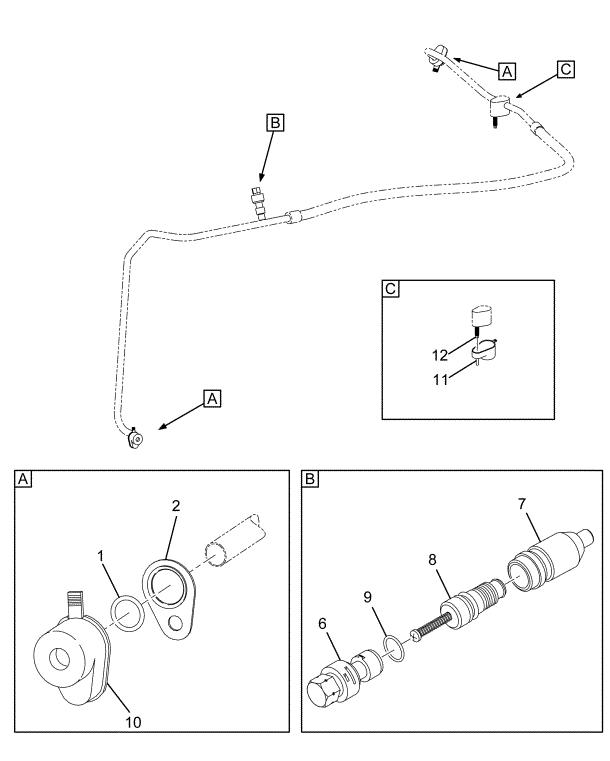 A
C
B
C
12
11
A
A
2
1
10
B
7
8
9
6