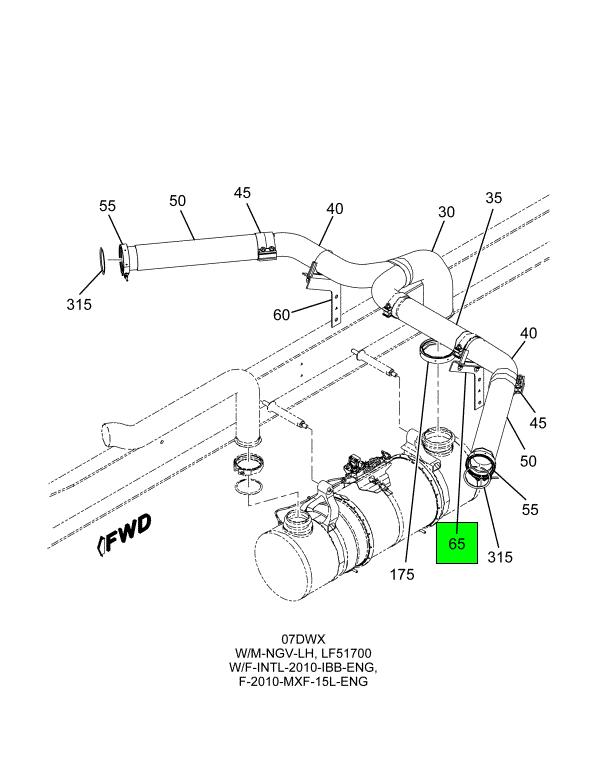 55
50
45
40
30
35
315
60
40
45
50
55
FWD
65
315
175

07DWX
W/M-NGV-LH, LF51700
W/F-INTL-2010-IBB-ENG,
F-2010-MXF-15L-ENG