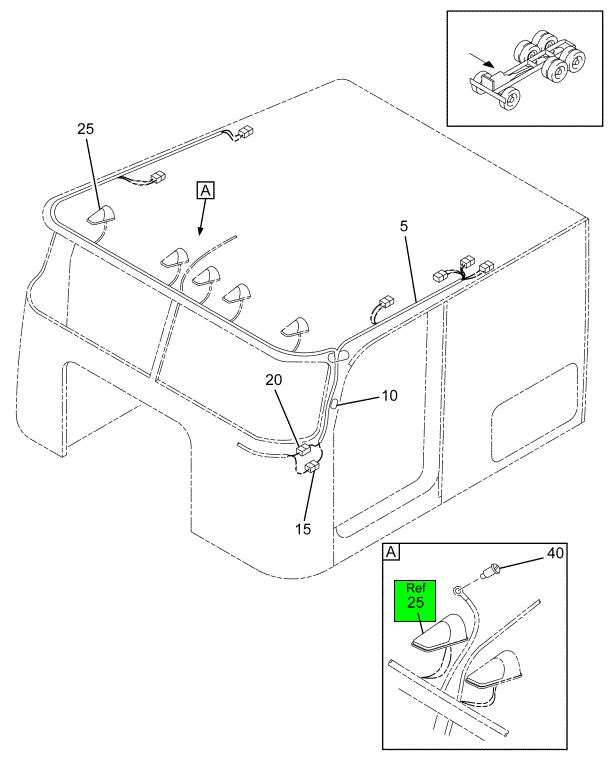 25

A

5

20

10

15

A

40

Ref
25