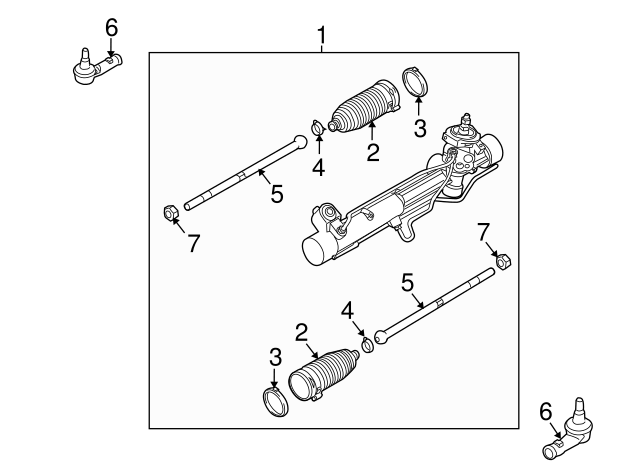 6
1
3
2
4
5
7
7
5
4
2
3
6