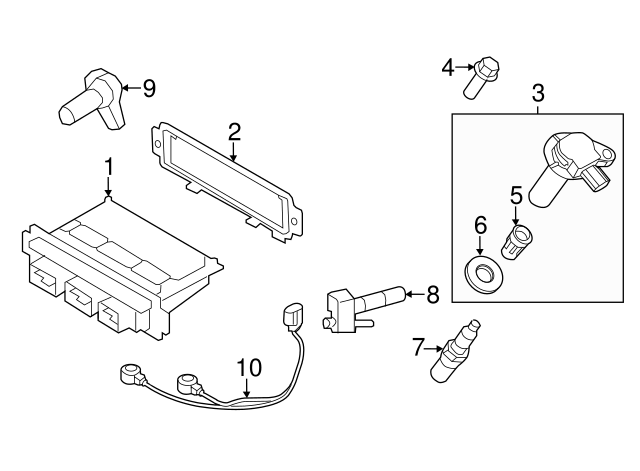 4
9
3
2
1
5
6
8
7
10