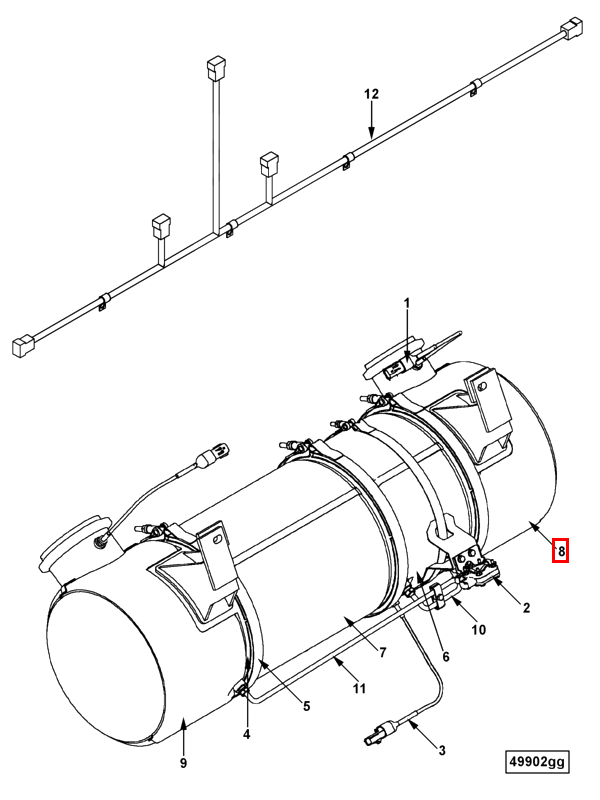 12
1
8
2
10
6
7
11
5
4
3
9
49902gg