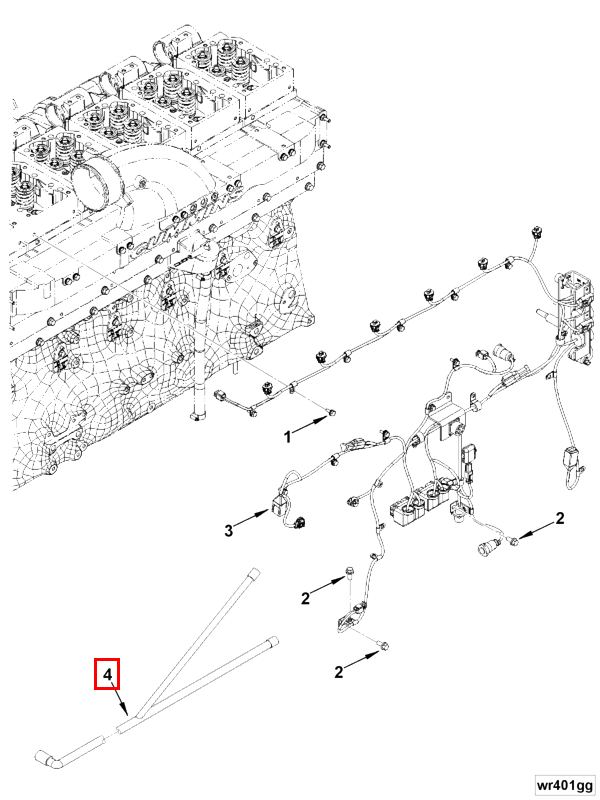 1
3
2
2
2
4
wr401gg