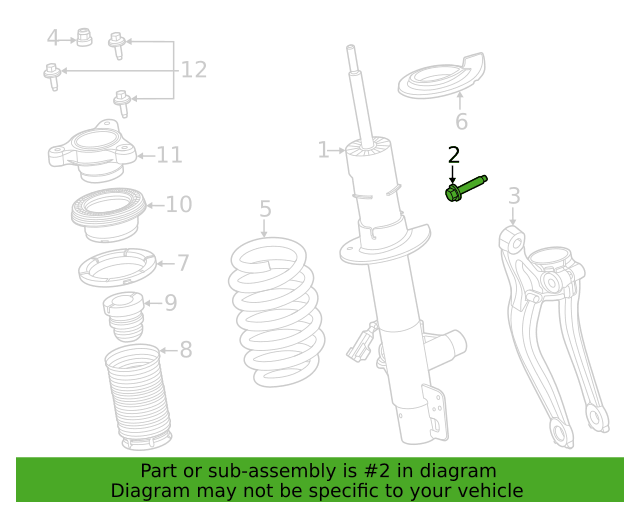 4
12
11
10
7
9
8
5
1
6
2
3

Part or sub-assembly is #2 in diagram
Diagram may not be specific to your vehicle