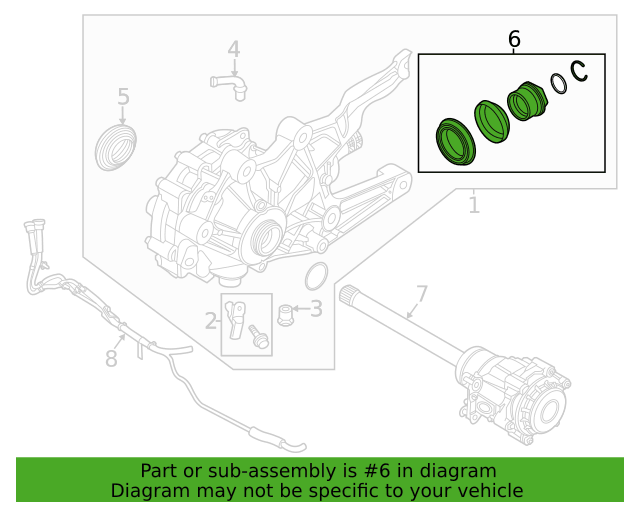 6
4
5
1
2
3
7
8

Part or sub-assembly is #6 in diagram
Diagram may not be specific to your vehicle