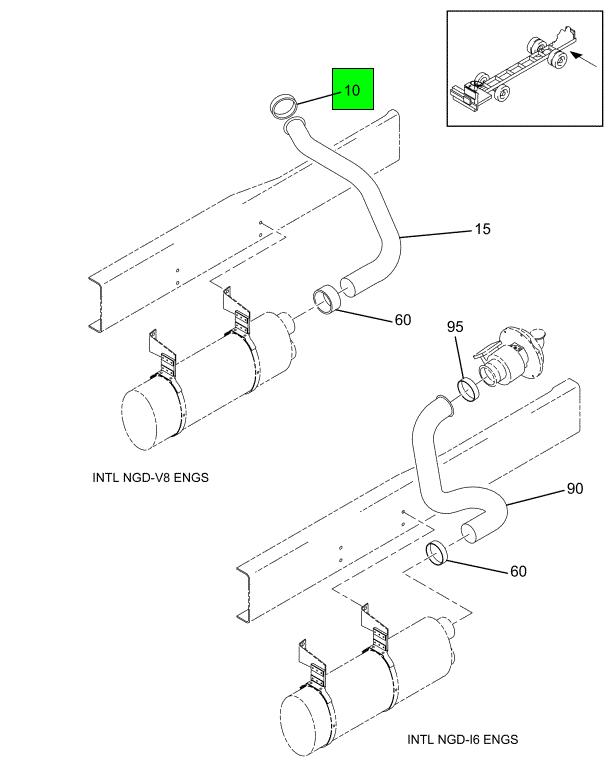 10

15

60

95

INTL NGD-V8 ENGS

90

60

INTL NGD-I6 ENGS