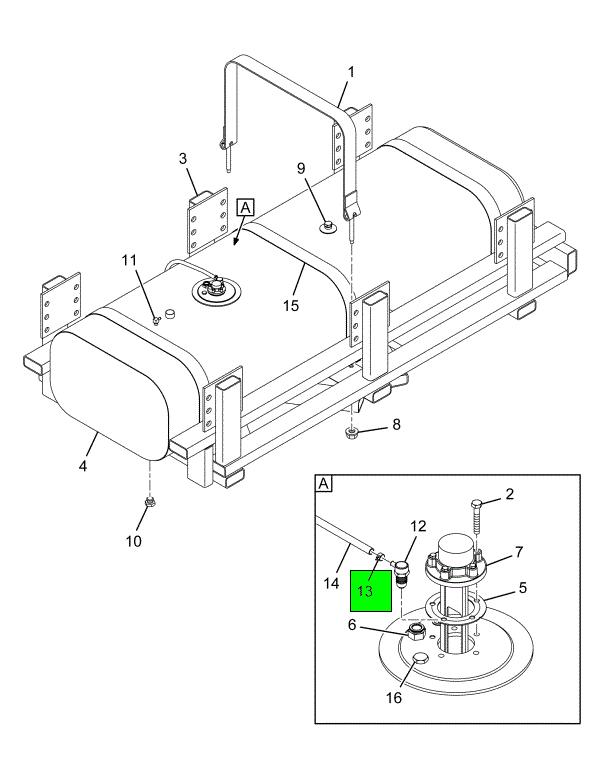 1
3
9
A
11
15
4
8
10
A
2
12
7
14
13
5
6
16