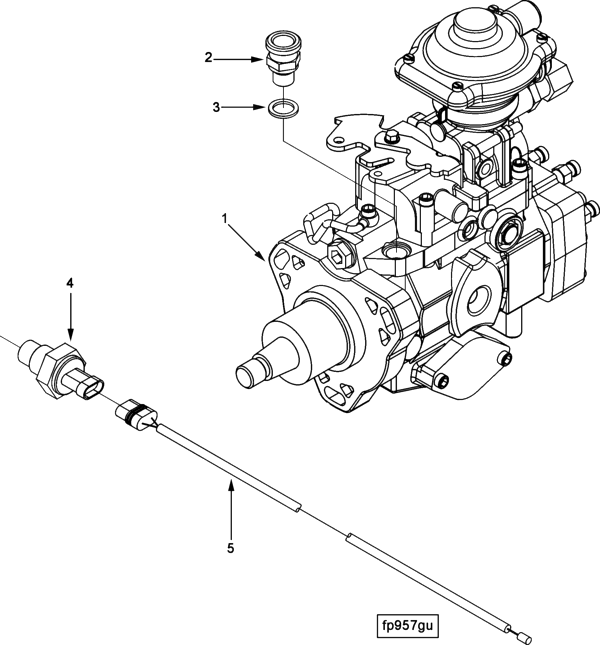 2
3
1
4
5
fp957gu