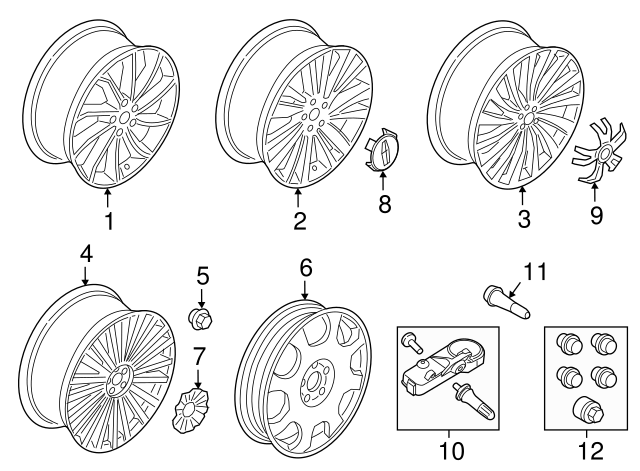 1
2
8
3
9
4
5
6
11
7
10
12