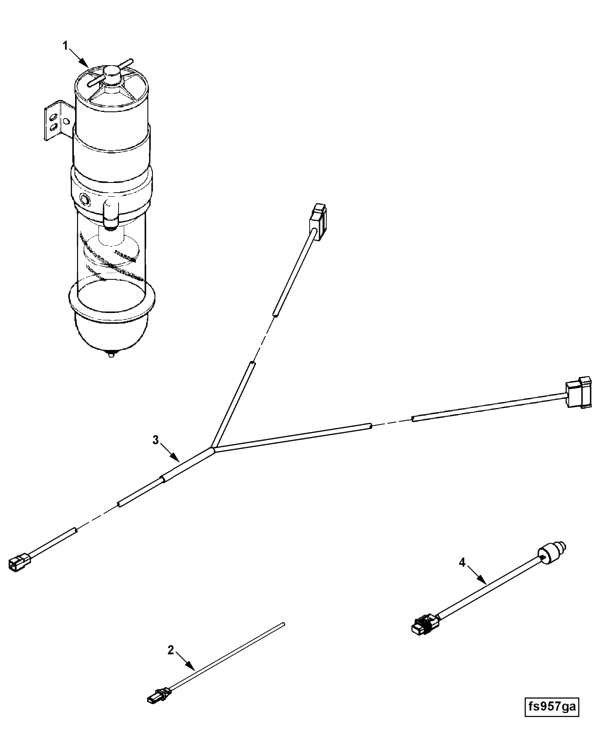 1

3

4

2

fs957ga