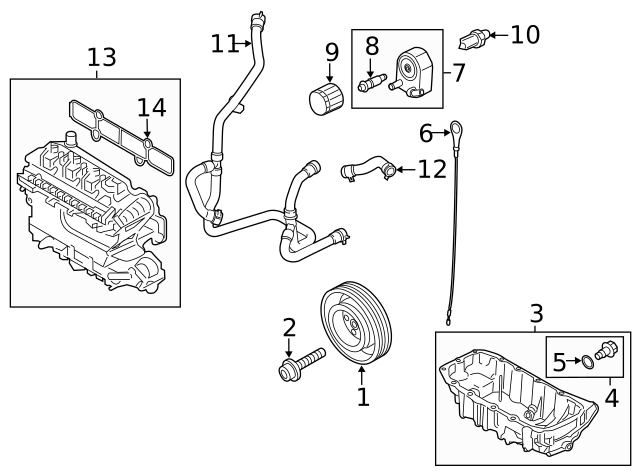 13
14
11
9
8
7
10
6
12
2
1
3
5
4