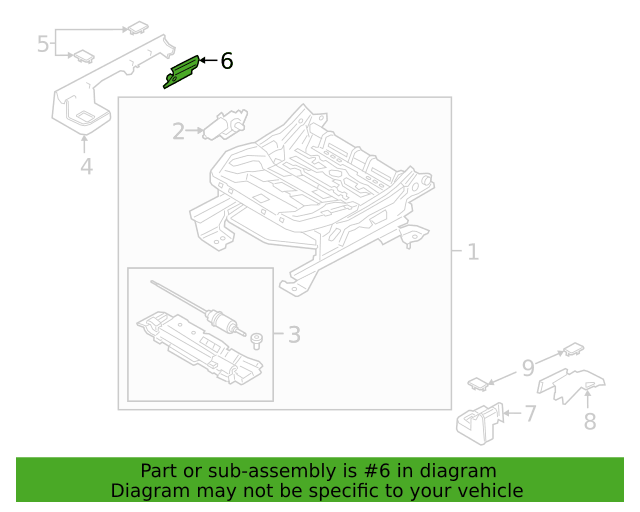 5
6
2
4
1
3
9
7
8

Part or sub-assembly is #6 in diagram
Diagram may not be specific to your vehicle