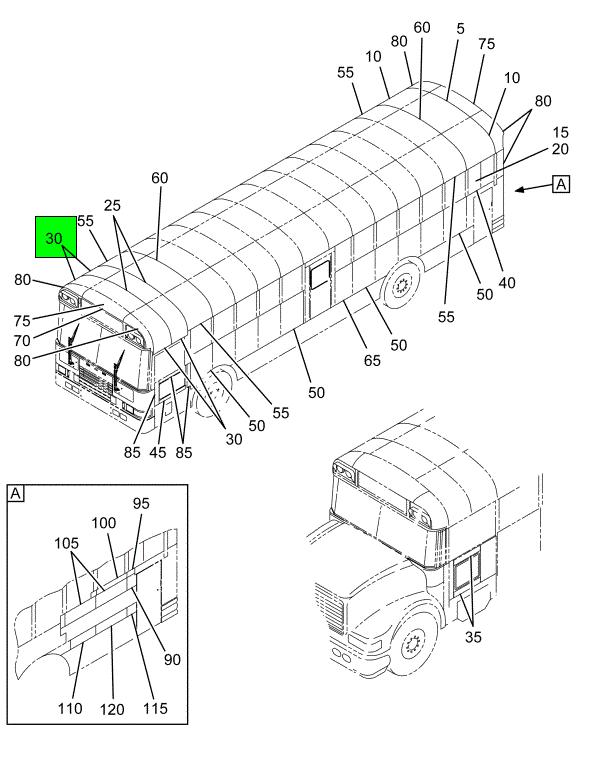 60
5
80
75
10
55
10
80
15
20
A
60
25
55
30
80
75
70
80
40
50
55
50
65
50
55
50
30
85
45
85
A
95
100
105
90
110
120
115
35