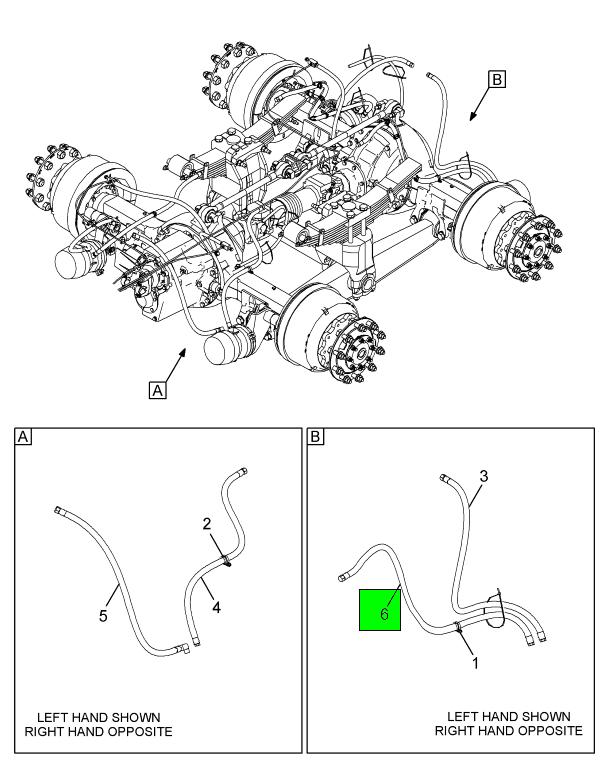 B

A

A

2

5

4

LEFT HAND SHOWN
RIGHT HAND OPPOSITE

B

3

6

1

LEFT HAND SHOWN
RIGHT HAND OPPOSITE