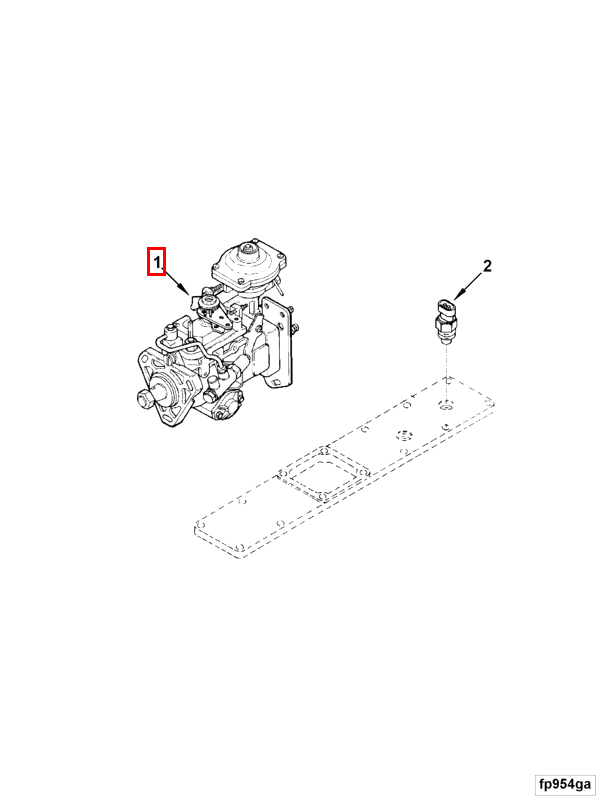 1

2

fp954ga