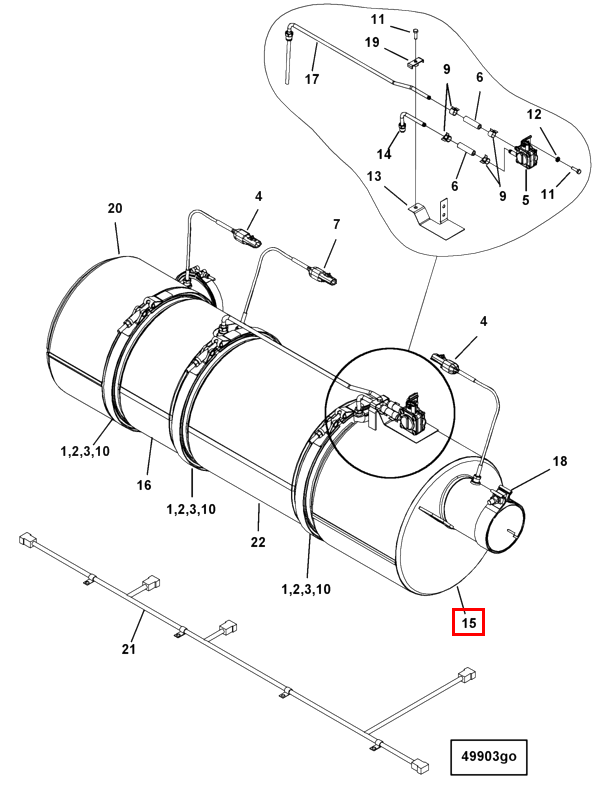 11
19
17
9
6
12
14
13
6
9
5
11
20
4
7
4
18
1,2,3,10
16
1,2,3,10
22
1,2,3,10
15
21
49903go