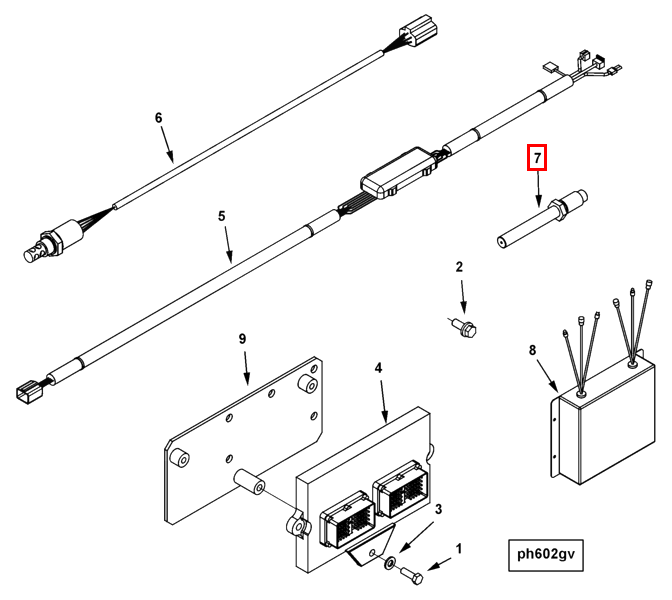 6

7

5

2

9

4

8

3

1

ph602gv