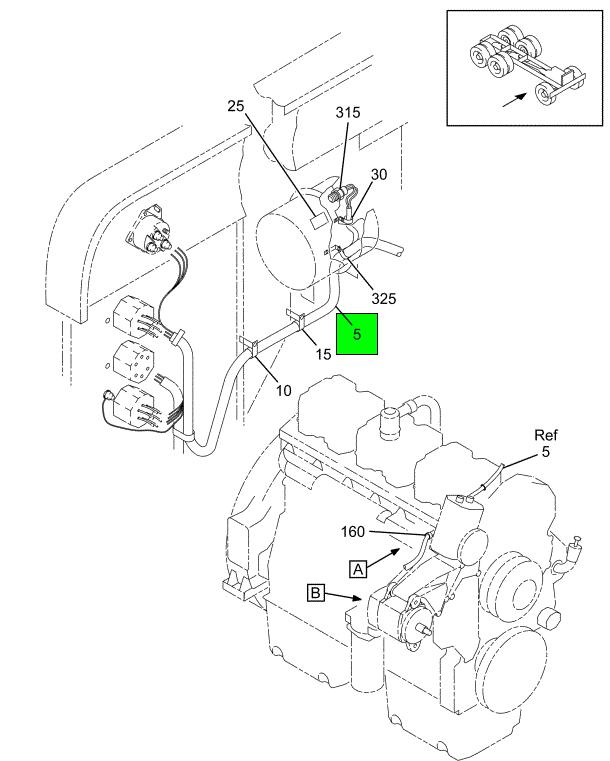 25
315
30
325
5
15
10
Ref
5
160
A
B