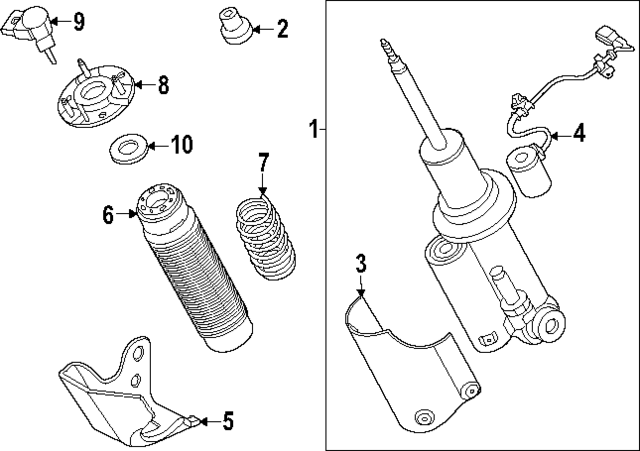 9
2
8
10
7
6
5
1
4
3