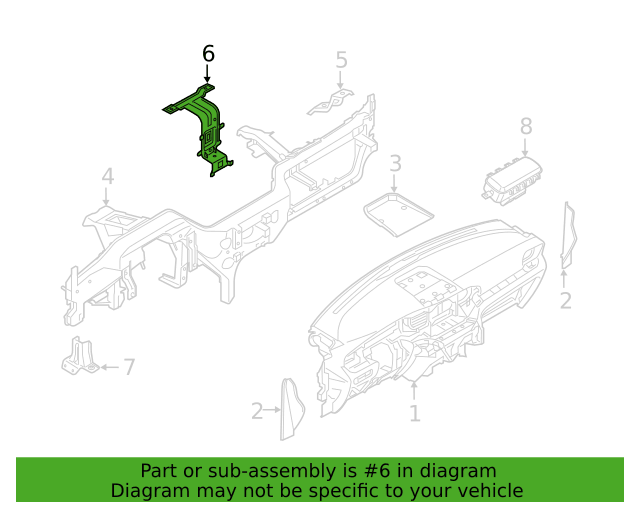 6
5
8
4
3
2
7
2
1

Part or sub-assembly is #6 in diagram
Diagram may not be specific to your vehicle