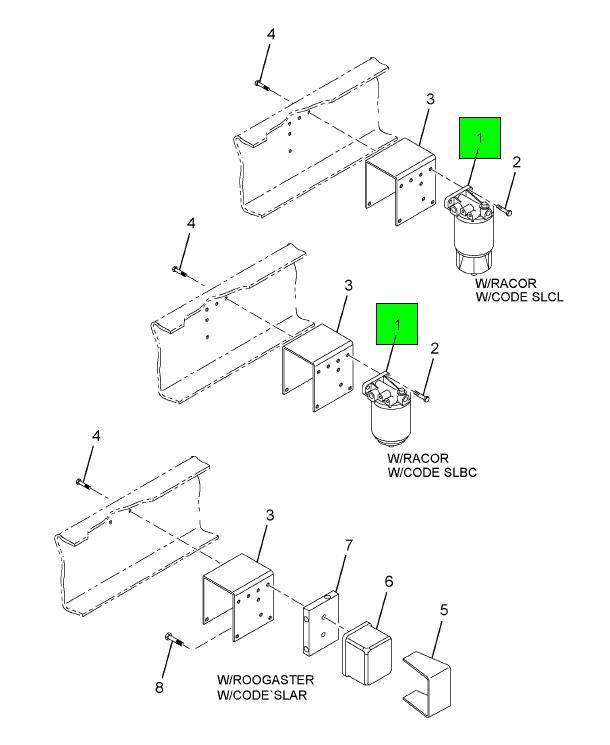 4
3
1
2
W/RACOR
W/CODE SLCL
4
3
1
2
W/RACOR
W/CODE SLBC
4
3
7
6
5
8
W/ROOGASTER
W/CODE`SLAR