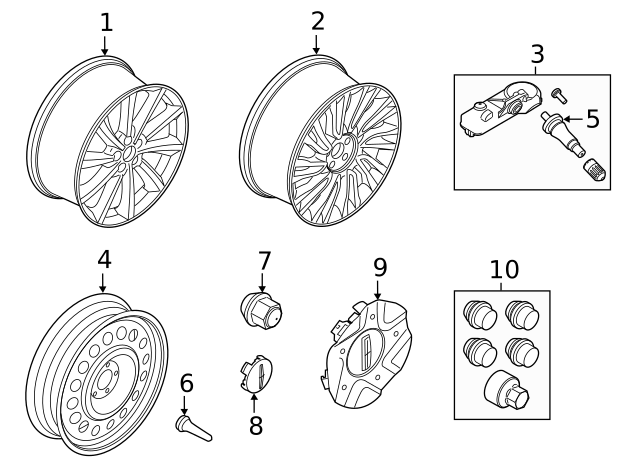 1
2
3
5
4
7
9
10
6
8