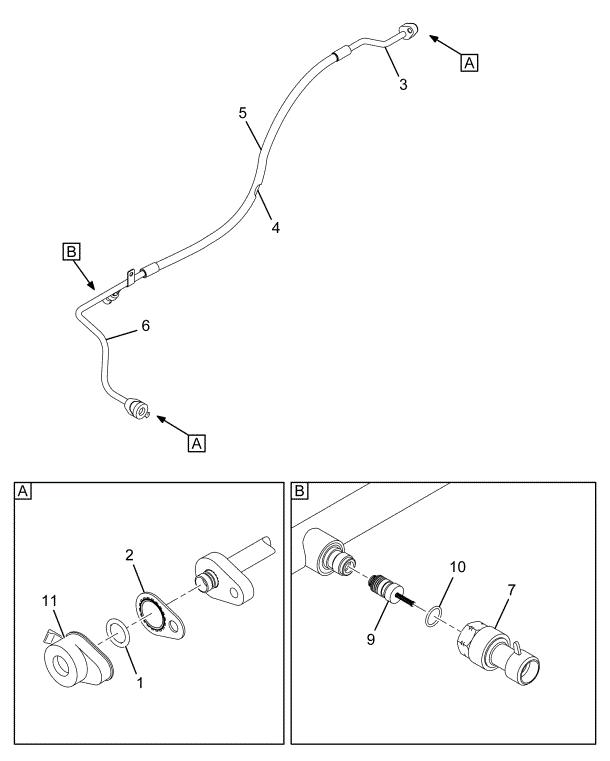 A
3
5
4
B
6
A

A
2
11
1

B
10
7
9