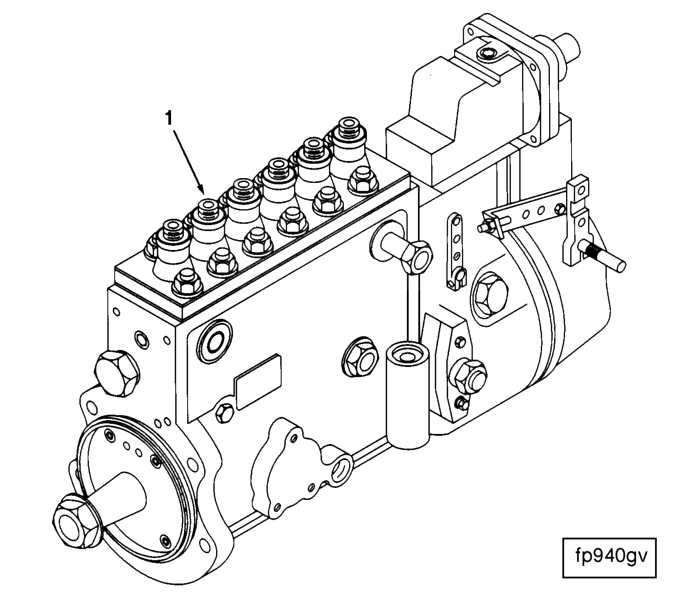 1

fp940gv