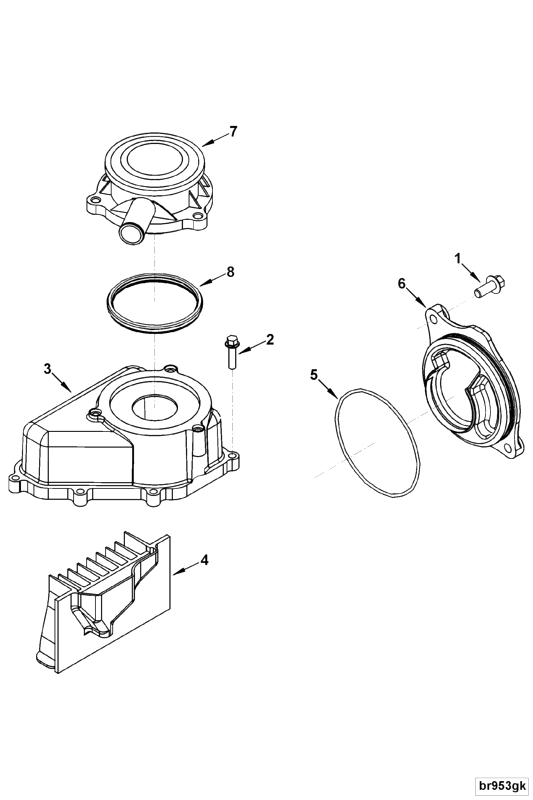 7
8
1
6
2
3
5
4
br953gk