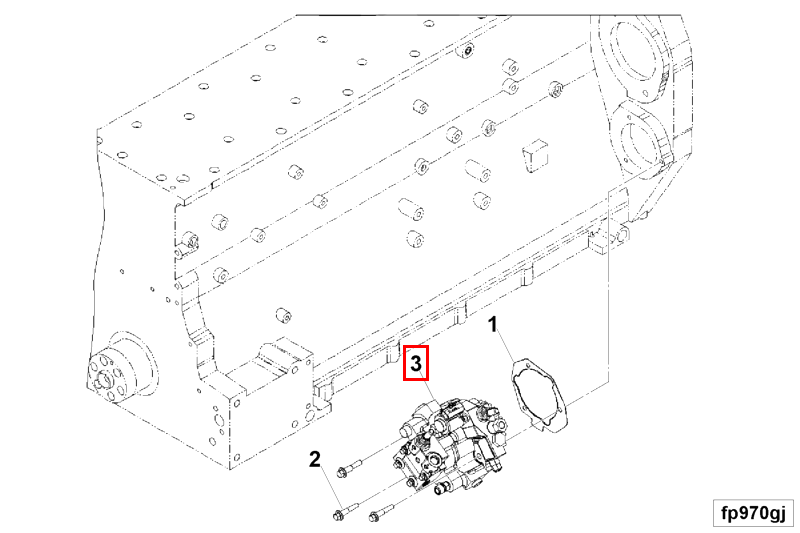 1

3

2

fp970gj