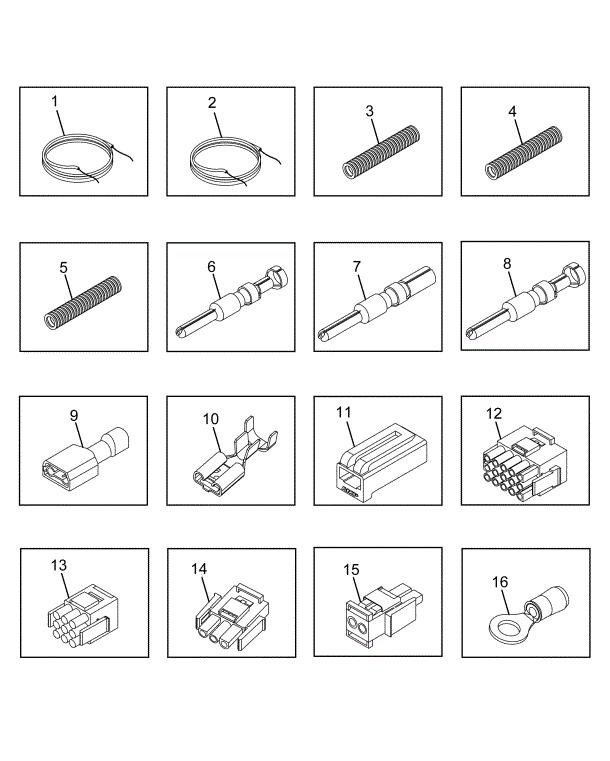 1
2
3
4
5
6
7
8
9
10
11
12
13
14
15
16