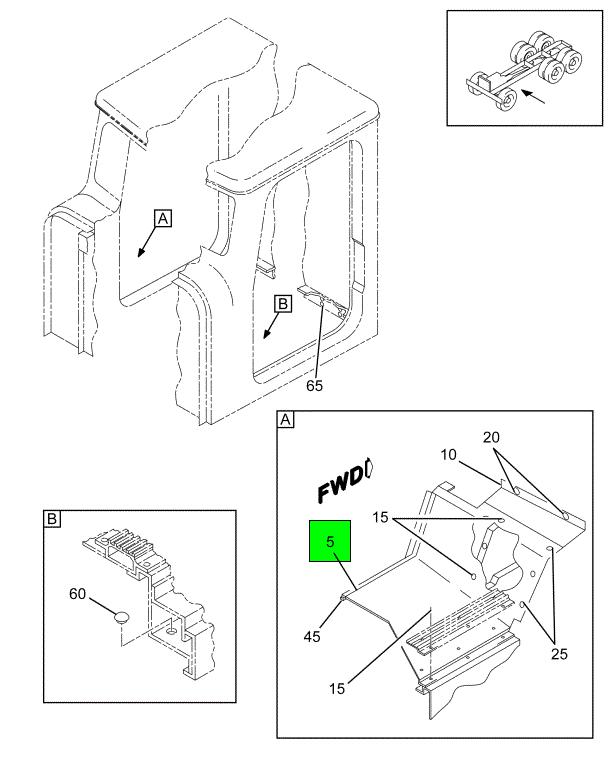 A

B

65

A

FWD

20

10

15

5

45

15

25

B

60