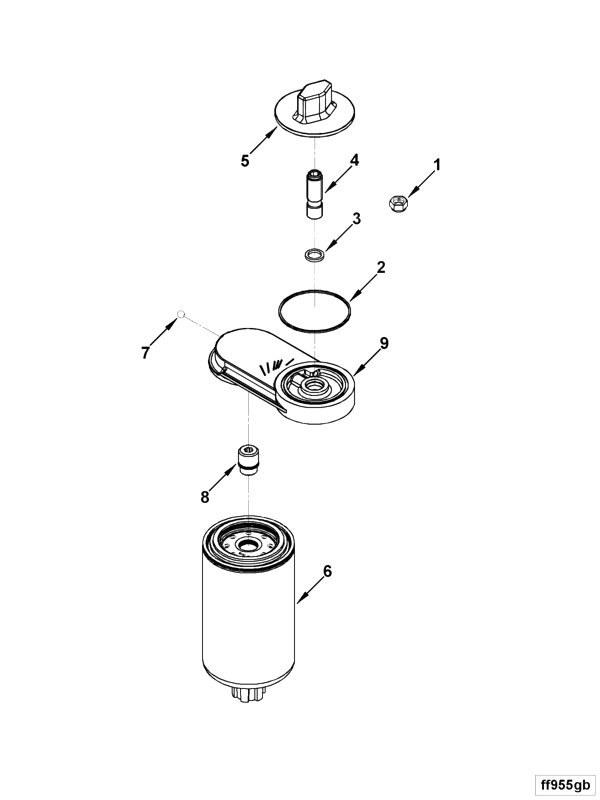 5
4
1
3
2
7
9
8
6
ff955gb