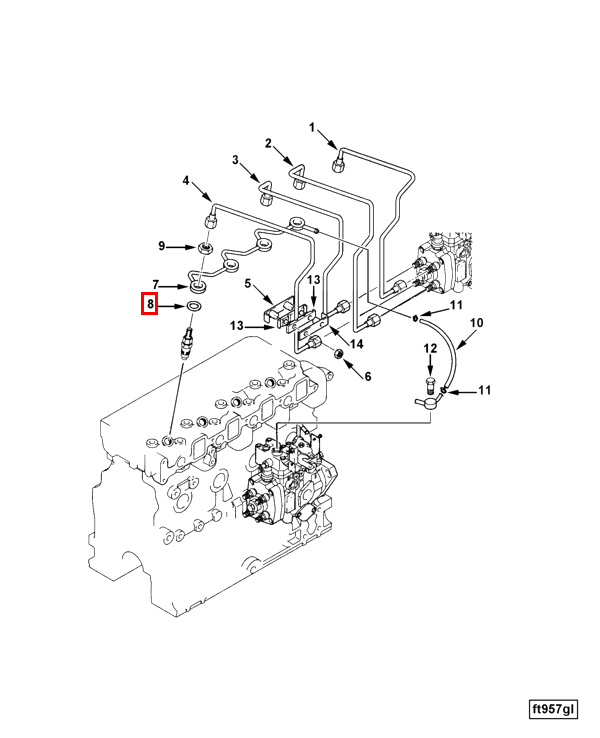 1
2
3
4
9
7
8
5
13
13
14
6
11
10
12
11
ft957gl