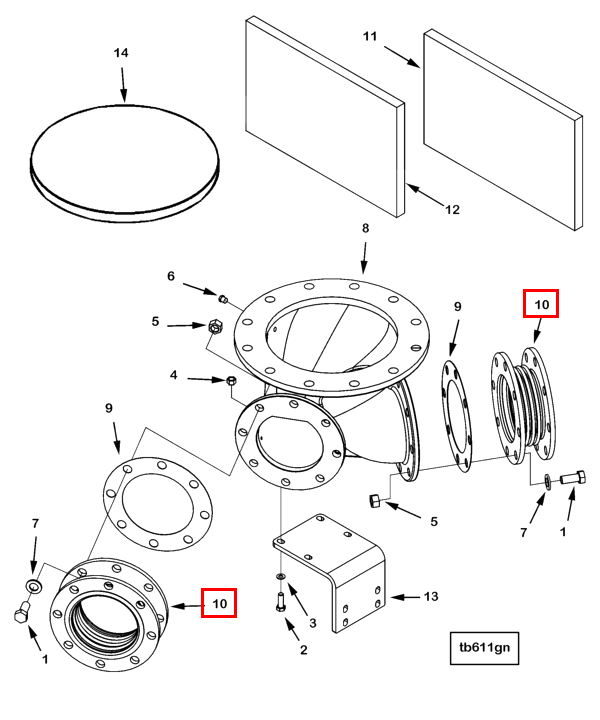 14

11

12

8

6

5

4

9

10

9

5

7

1

7

10

1

3

2

13

tb611gn