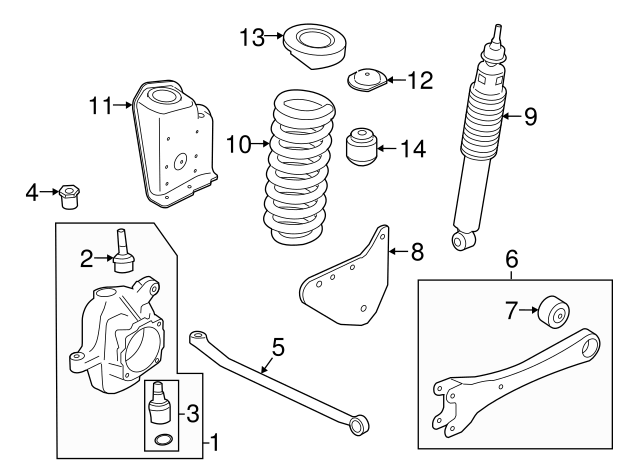 13
12
11
9
10
14
4
2
8
6
7
5
3
1