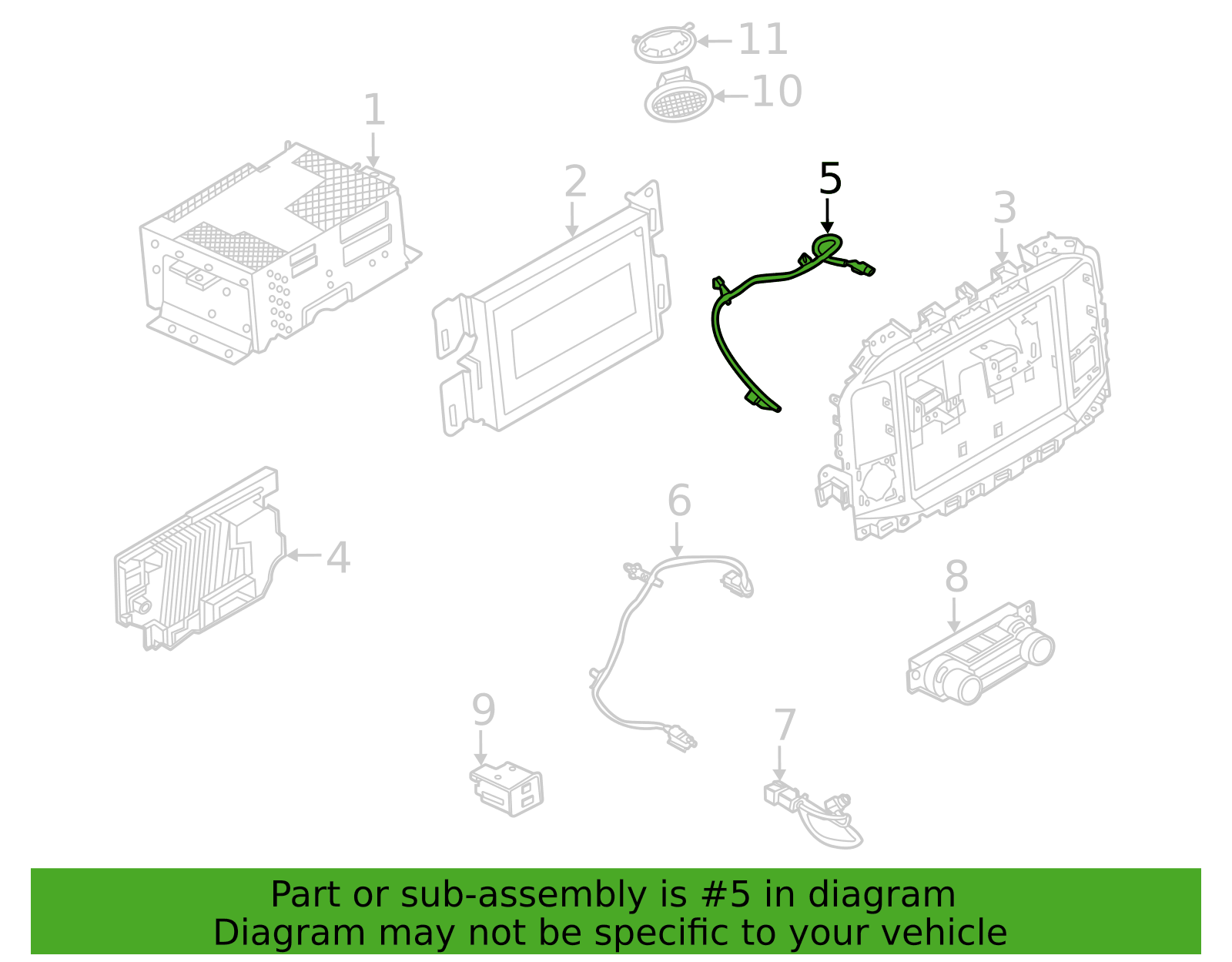 11
10
1
2
5
3
4
6
8
9
7

Part or sub-assembly is #5 in diagram
Diagram may not be specific to your vehicle