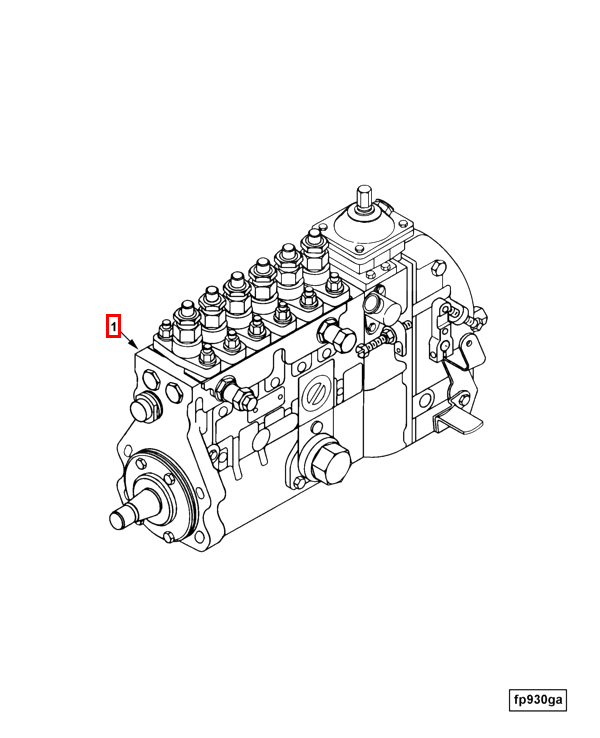 1

fp930ga